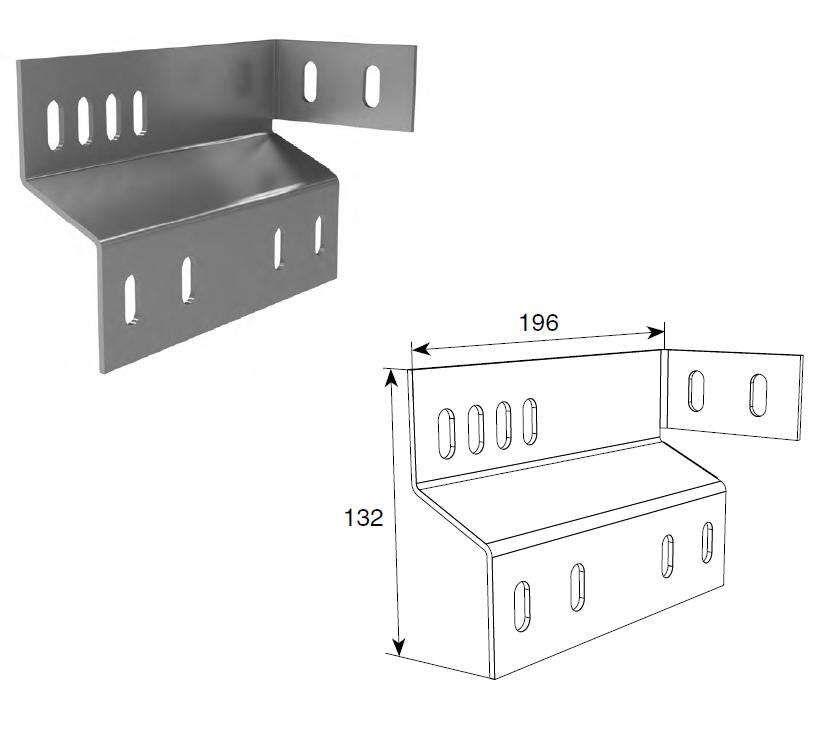 196

132