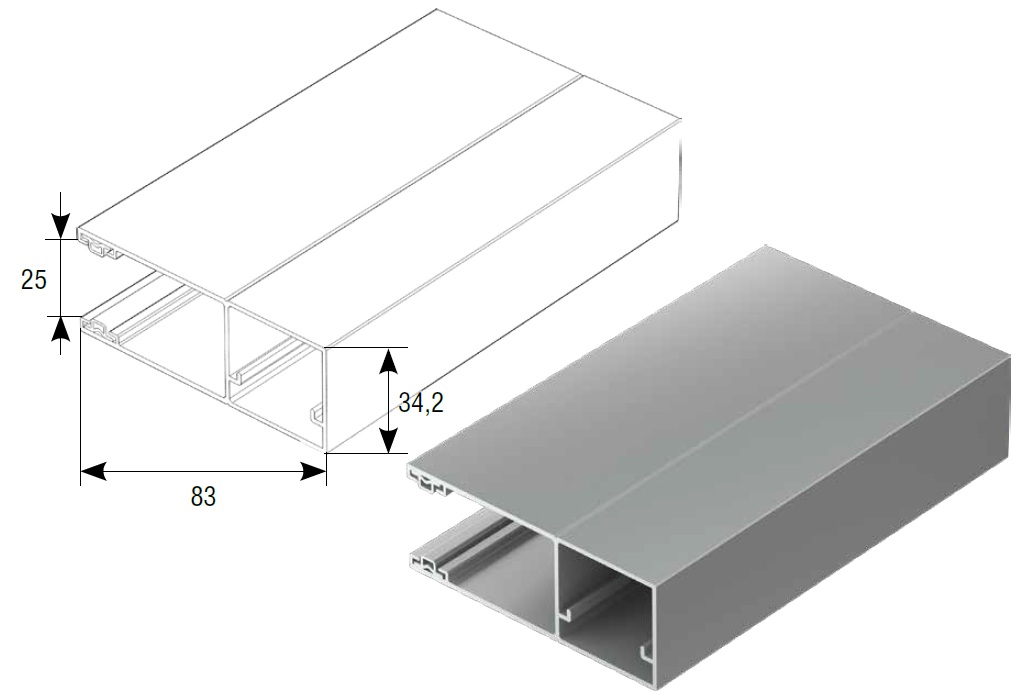 25

34,2

83