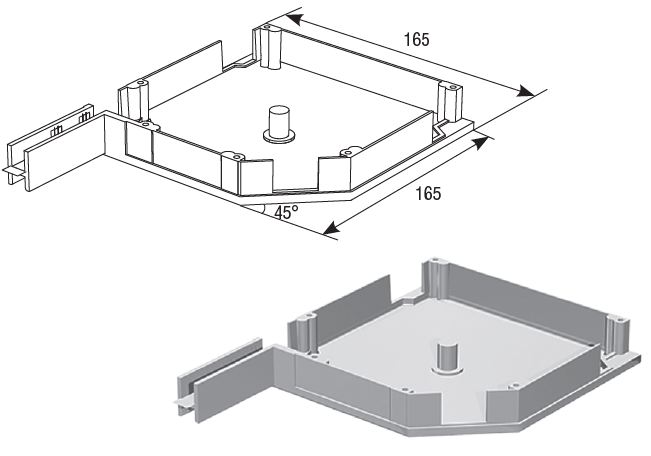 165

165

45°