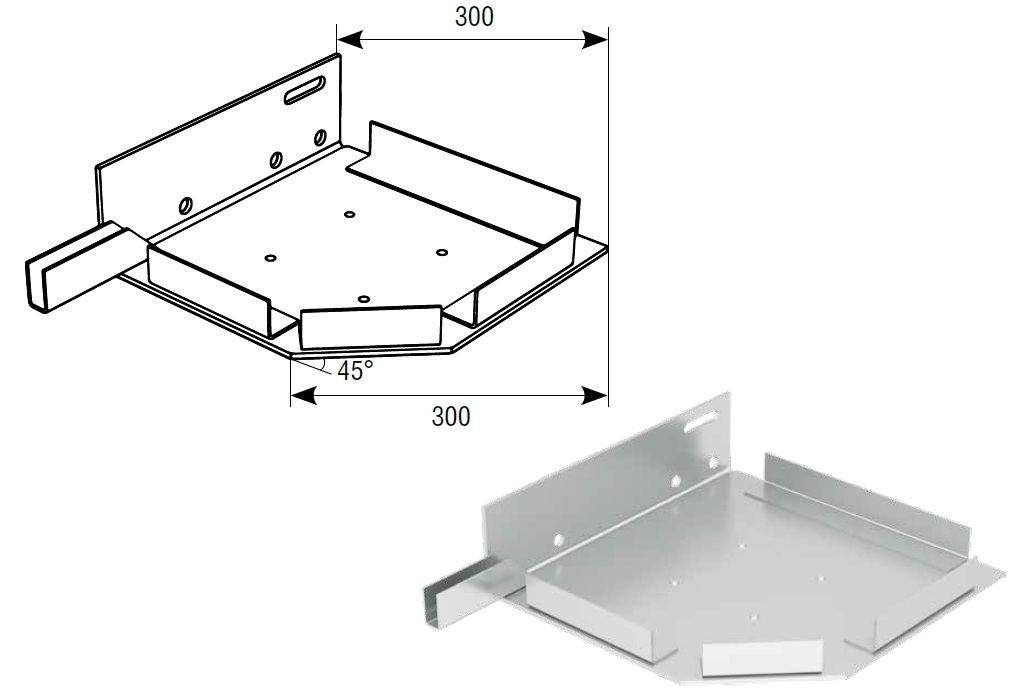 300

45°

300