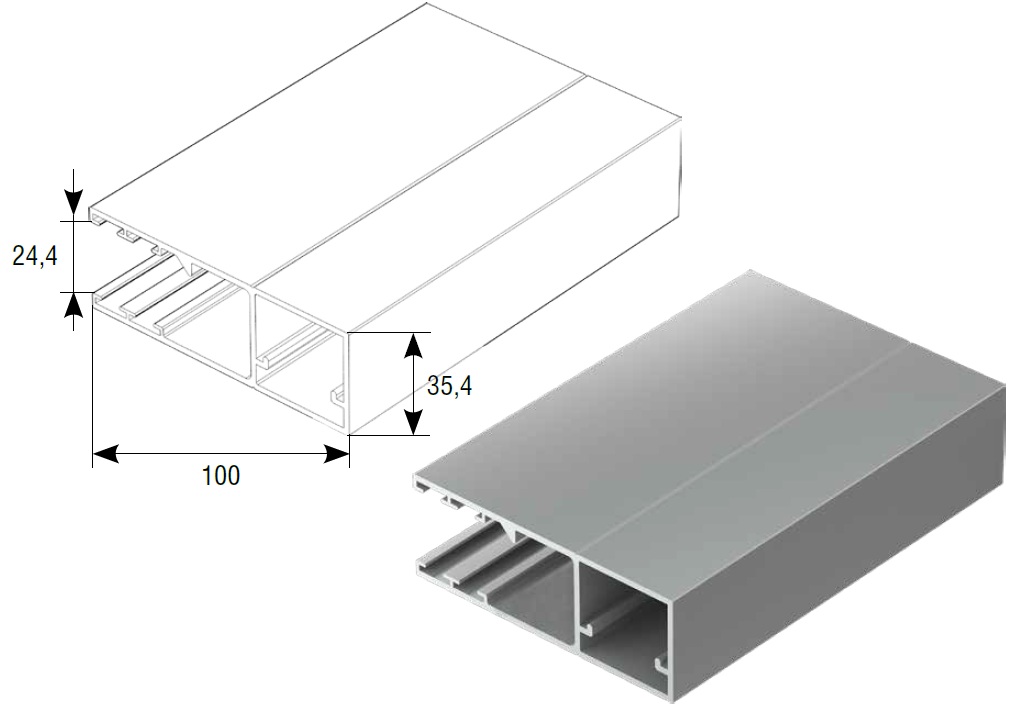 24,4
35,4
100