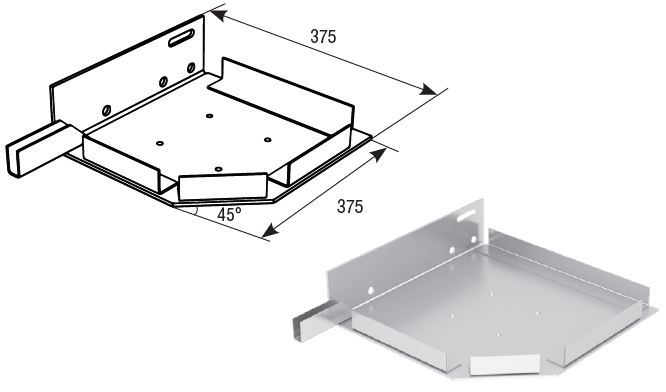 375

375

45°