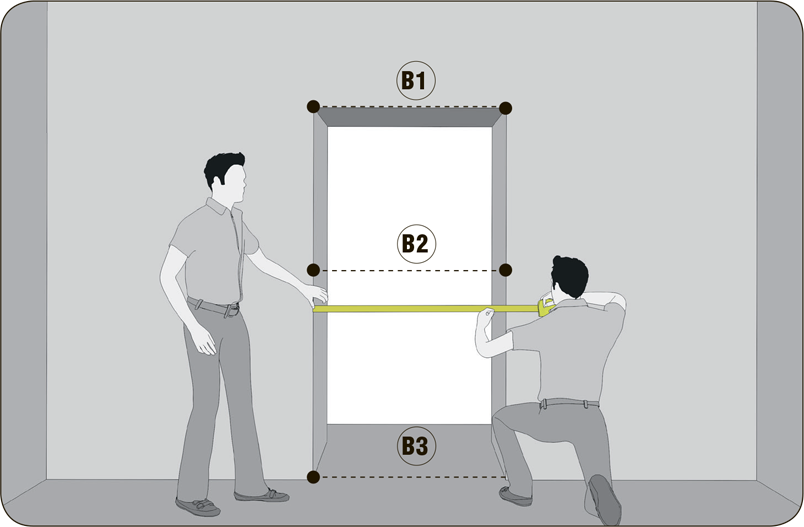 B1

B2

B3