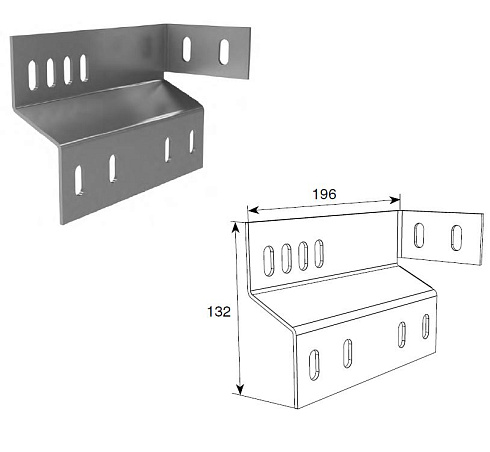 196

132