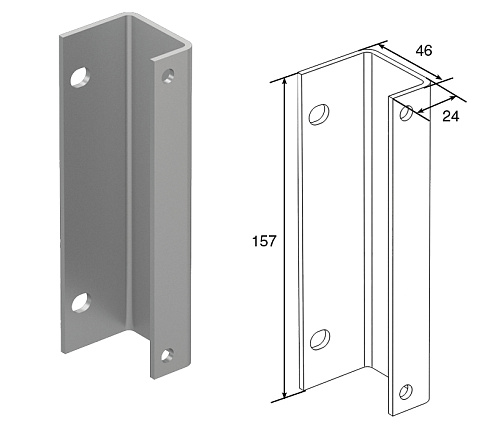 46
24
157