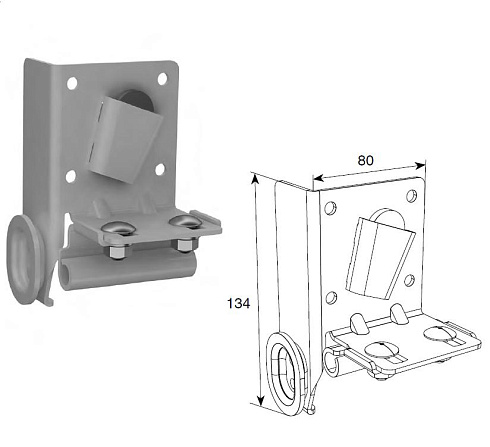 80

134